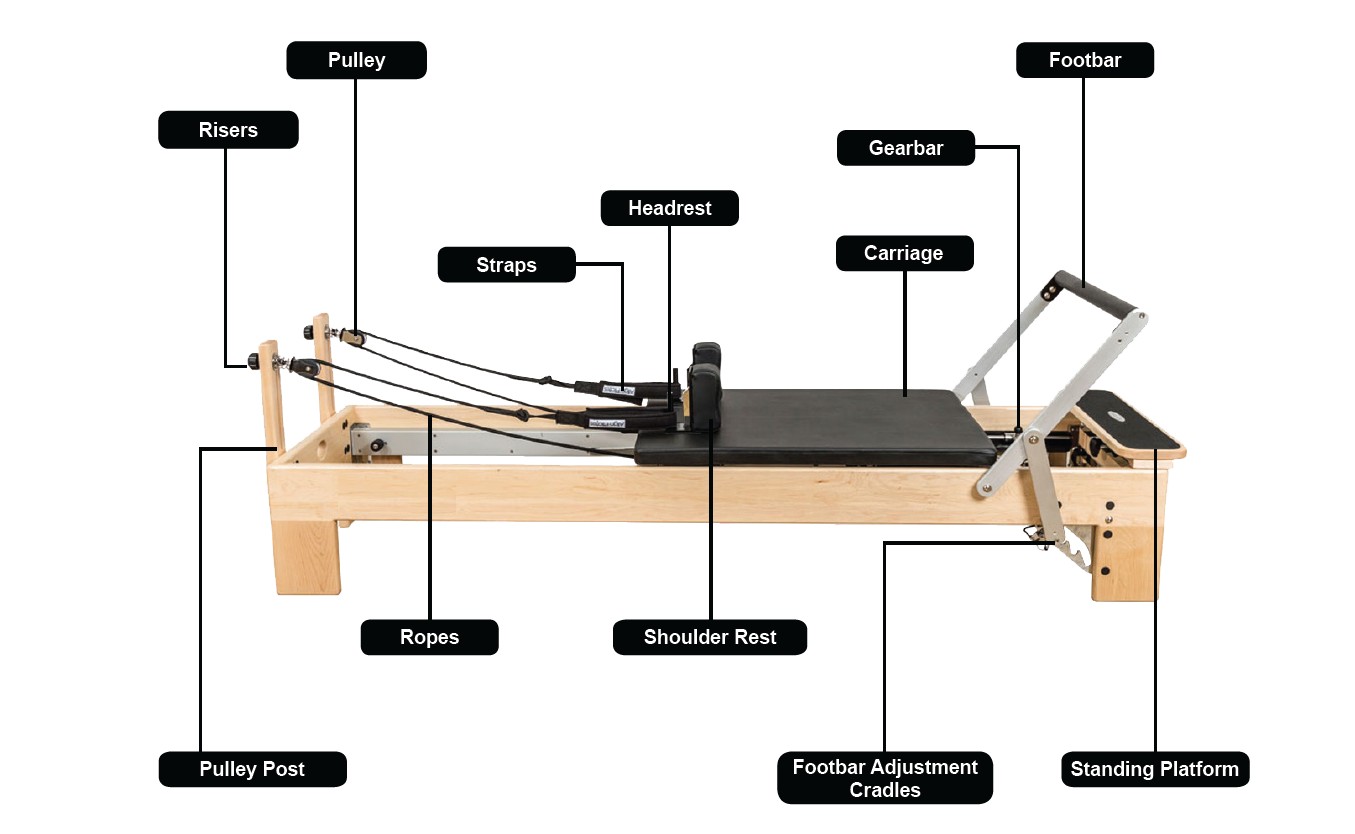 Pulley

Footbar

Risers

Gearbar

Headrest

Straps

Carriage

Ropes

Shoulder Rest

Pulley Post

Footbar Adjustment Cradles

Standing Platform